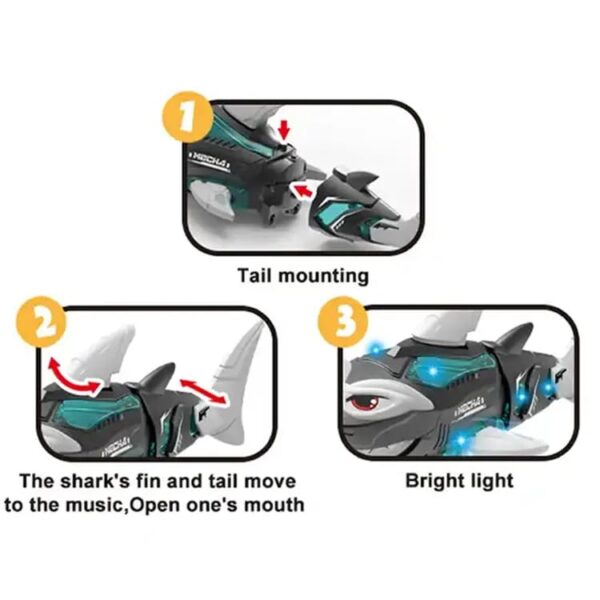 1

MECHA

Tail mounting

2

MECHA

The shark's fin and tail move to the music,Open one's mouth

3

MECHA

Bright light