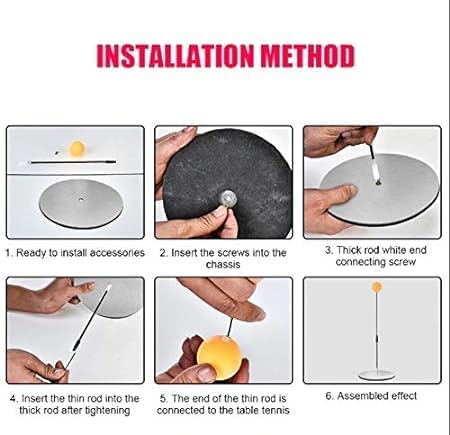 INSTALLATION METHOD

1. Ready to install accessories

2. Insert the screws into the chassis

3. Thick rod white end connecting screw

4. Insert the thin rod into the thick rod after tightening

5. The end of the thin rod is connected to the table tennis

6. Assembled effect